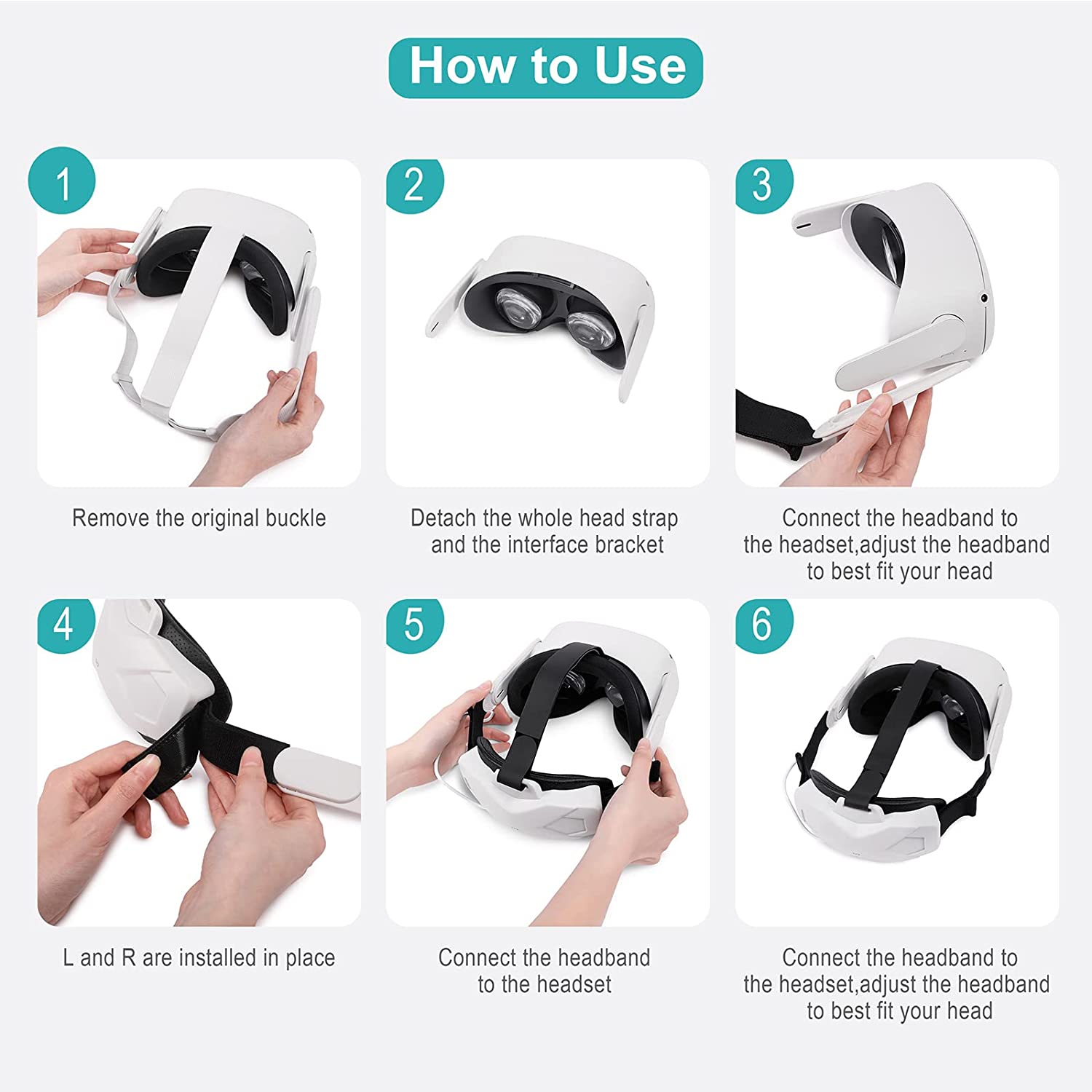 How to Use

1

Remove the original buckle

2

Detach the whole head strap and the interface bracket

3

Connect the headband to the headset,adjust the headband to best fit your head

4

L and R are installed in place

5

Connect the headband to the headset

6

Connect the headband to the headset,adjust the headband to best fit your head