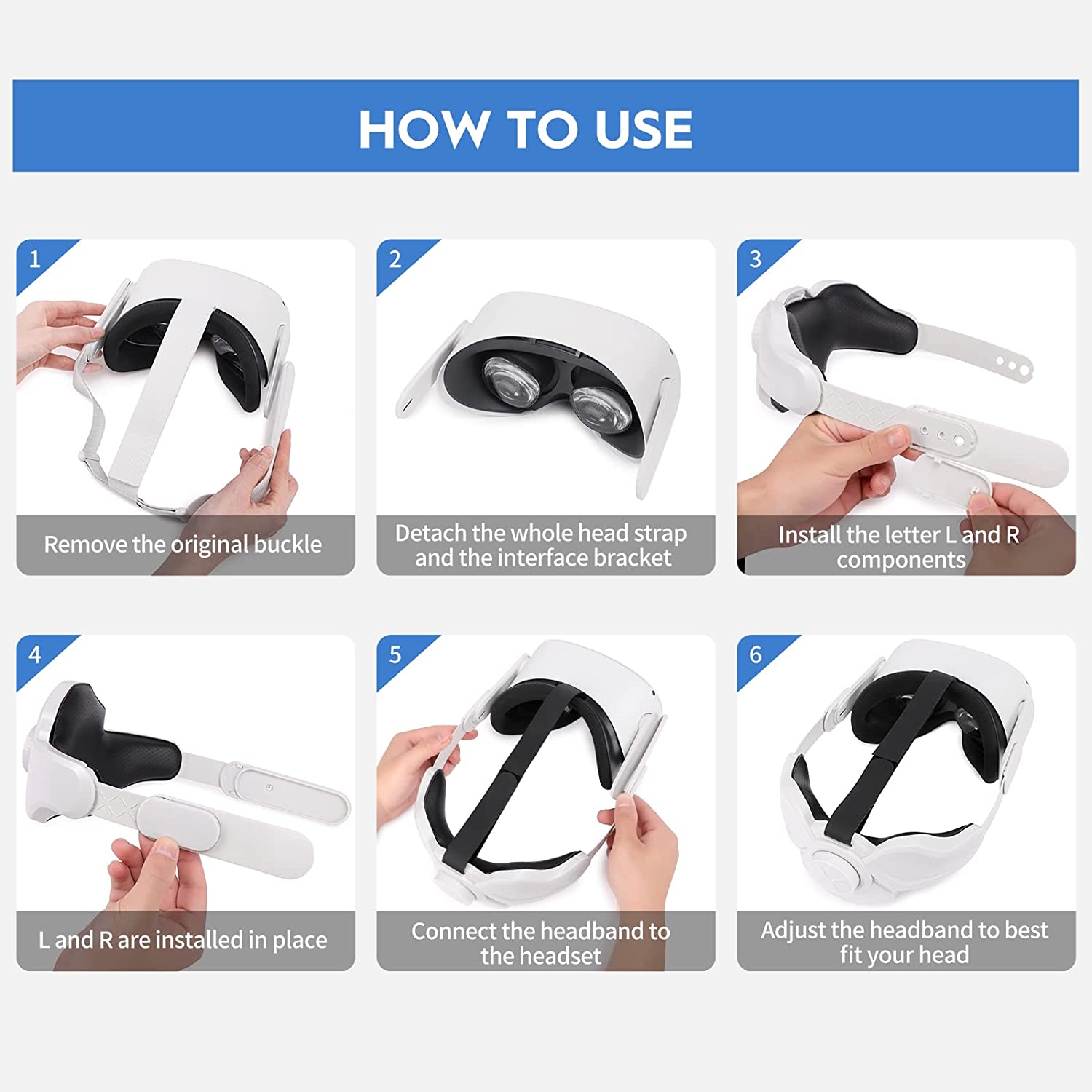 HOW TO USE

1
Remove the original buckle

2
Detach the whole head strap and the interface bracket

3
Install the letter L and R components

4
L and R are installed in place

5
Connect the headband to the headset

6
Adjust the headband to best fit your head